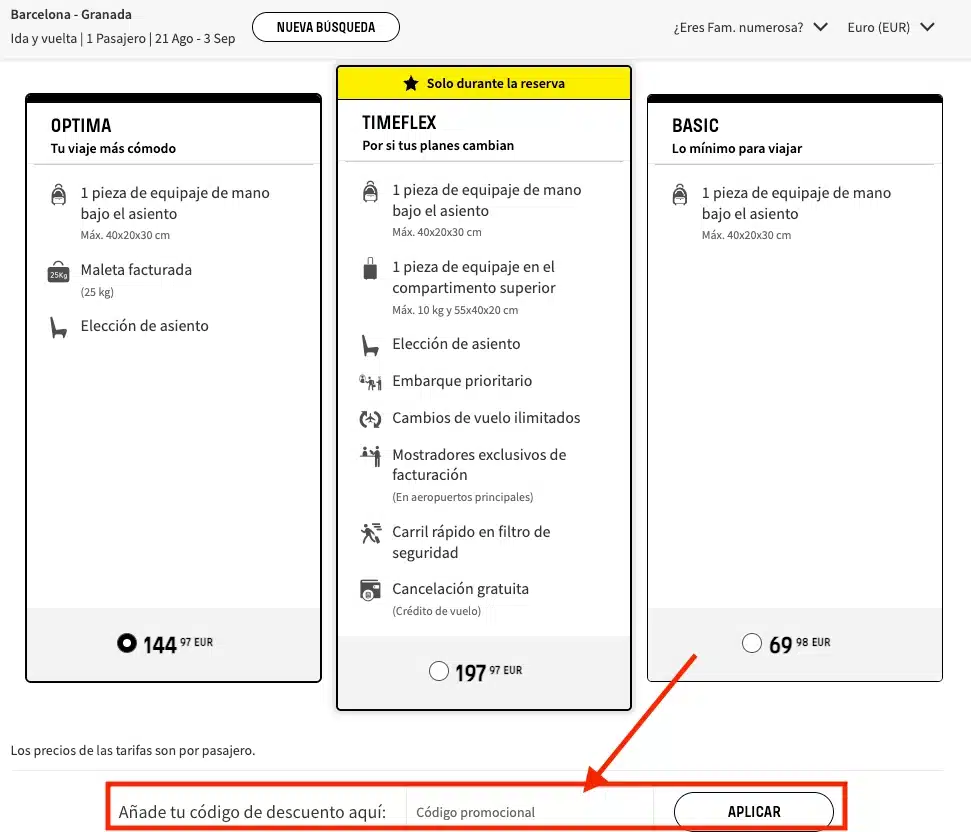 Barcelona - Granada
Ida y vuelta | 1 Pasajero | 21 Ago - 3 Sep

NUEVA BÚSQUEDA

¿Eres Fam. numerosa?

Euro (EUR)

OPTIMA
Tu viaje más cómodo

1 pieza de equipaje de mano bajo el asiento
Máx. 40x20x30 cm

25Kg
Maleta facturada
(25 kg)

Elección de asiento

144 97 EUR

Solo durante la reserva

TIMEFLEX
Por si tus planes cambian

1 pieza de equipaje de mano bajo el asiento
Máx. 40x20x30 cm

1 pieza de equipaje en el compartimento superior
Máx. 10 kg y 55x40x20 cm

Elección de asiento

Embarque prioritario

Cambios de vuelo ilimitados

Mostradores exclusivos de facturación
(En aeropuertos principales)

Carril rápido en filtro de seguridad

Cancelación gratuita
(Crédito de vuelo)

197 97 EUR

BASIC
Lo mínimo para viajar

1 pieza de equipaje de mano bajo el asiento
Máx. 40x20x30 cm

69 98 EUR

Los precios de las tarifas son por pasajero.

Añade tu código de descuento aquí:

Código promocional

APLICAR